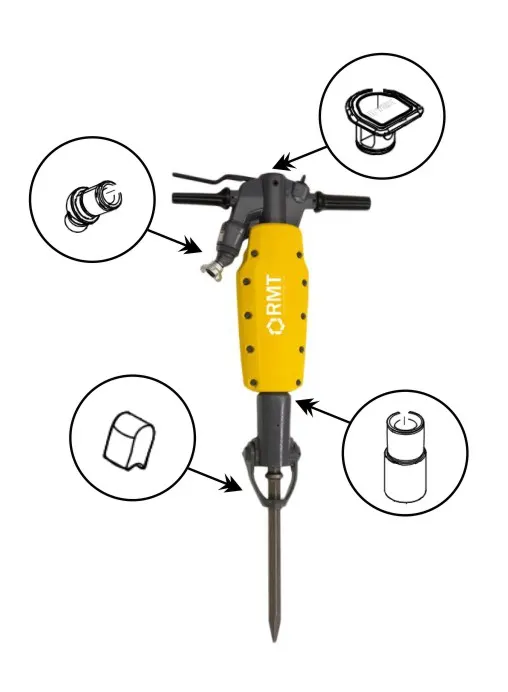 RMT